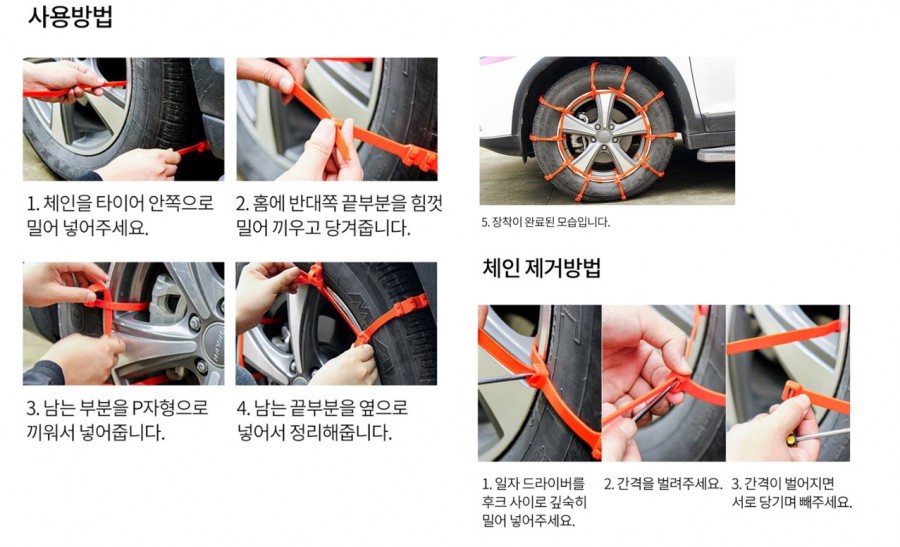 사용방법

1. 체인을 타이어 안쪽으로 밀어 넣어주세요.

2. 홈에 반대쪽 끝부분을 힘껏 밀어 끼우고 당겨줍니다.

3. 남는 부분을 P자형으로 끼워서 넣어줍니다.

4. 남는 끝부분을 옆으로 넣어서 정리해줍니다.

5. 장착이 완료된 모습입니다.

체인 제거방법

1. 일자 드라이버를 후크 사이로 깊숙히 밀어 넣어주세요.

2. 간격을 벌려주세요.

3. 간격이 벌어지면 서로 당기며 빼주세요.